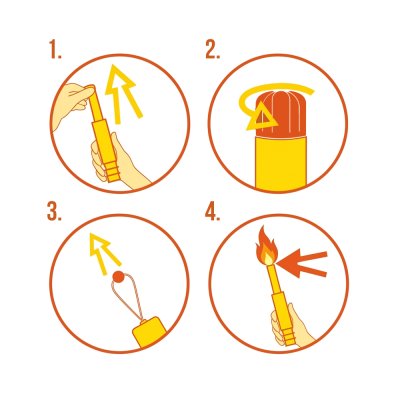 1.

2.

3.

4.